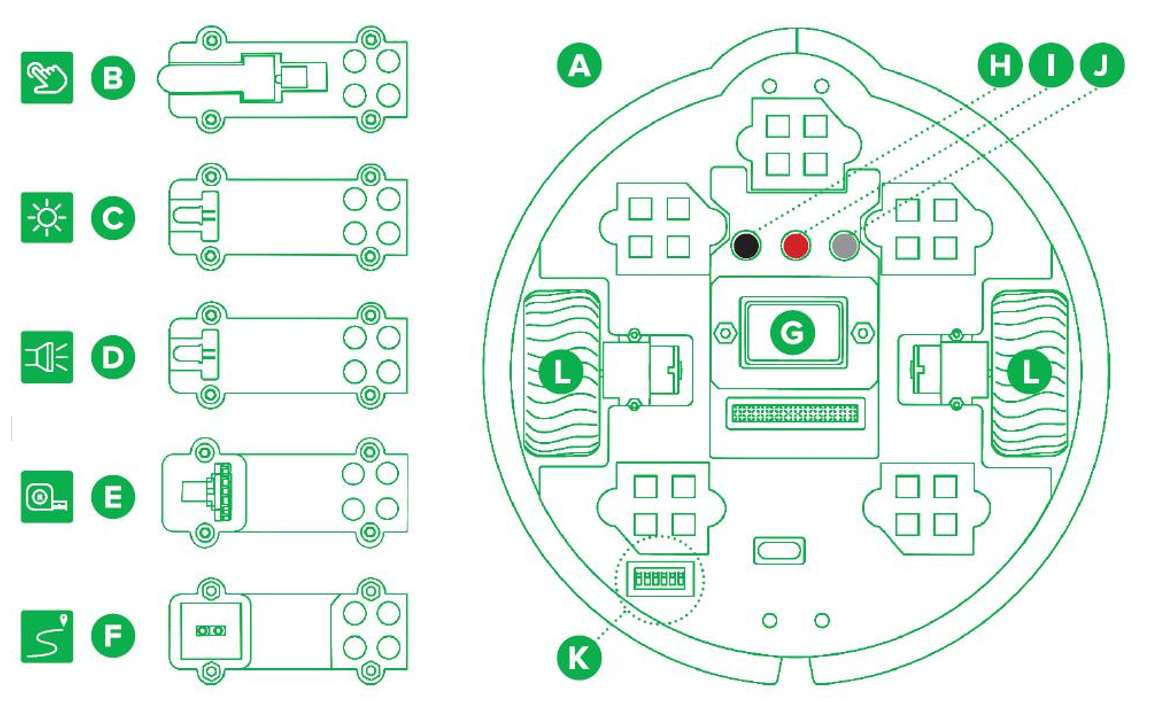 B
C
D
E
F
A
H
I
J
G
L
L
K